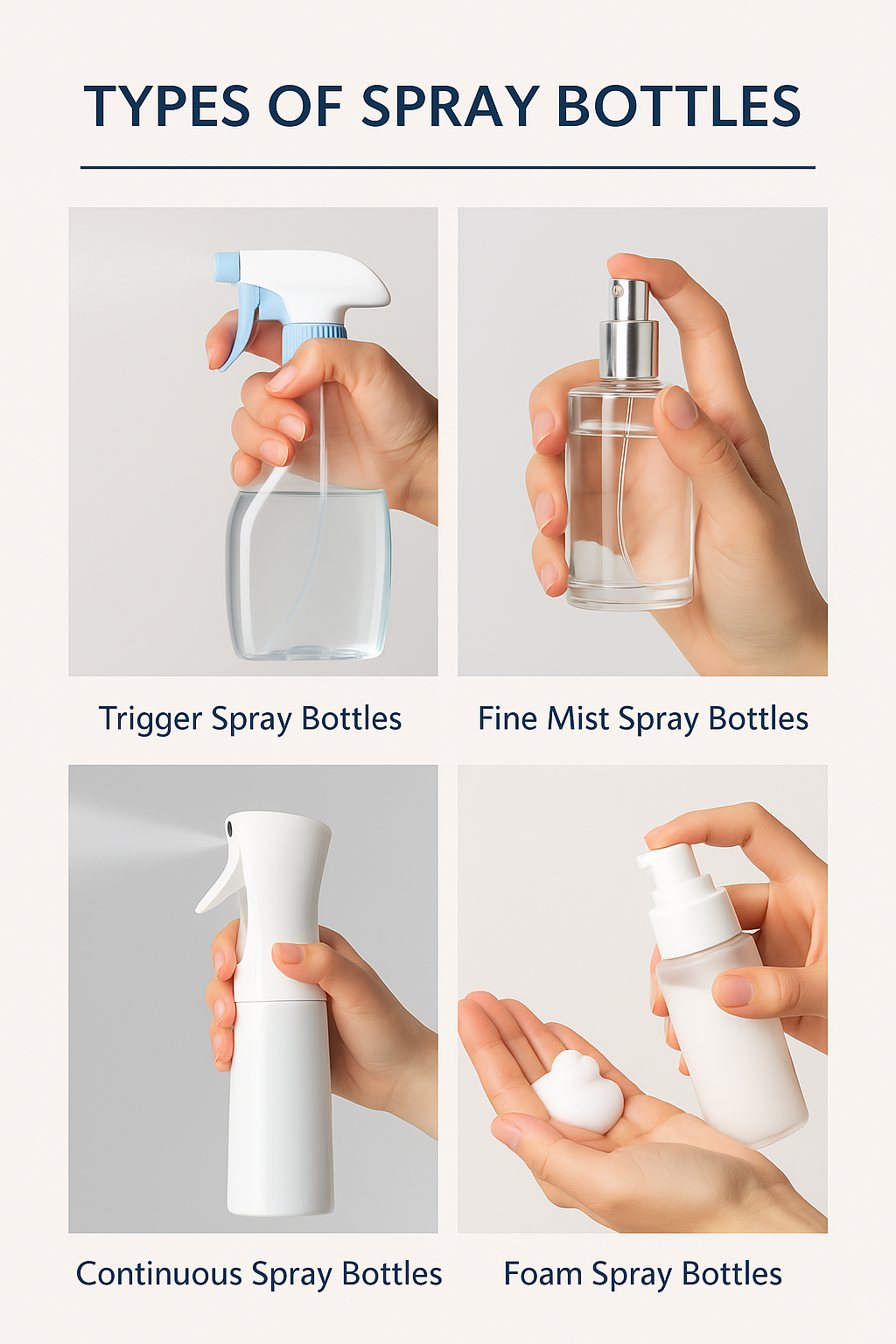 TYPES OF SPRAY BOTTLES

Trigger Spray Bottles

Fine Mist Spray Bottles

Continuous Spray Bottles

Foam Spray Bottles